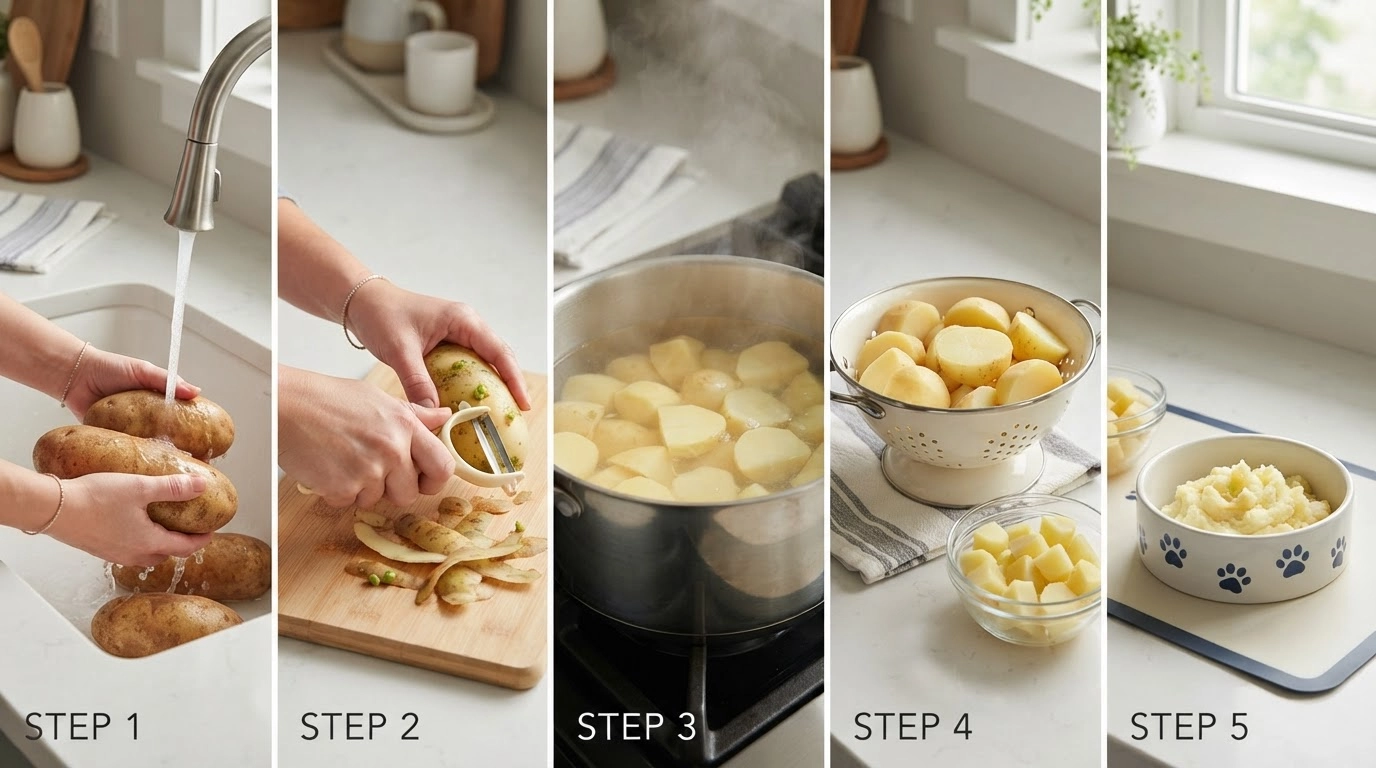 STEP 1

STEP 2

STEP 3

STEP 4

STEP 5