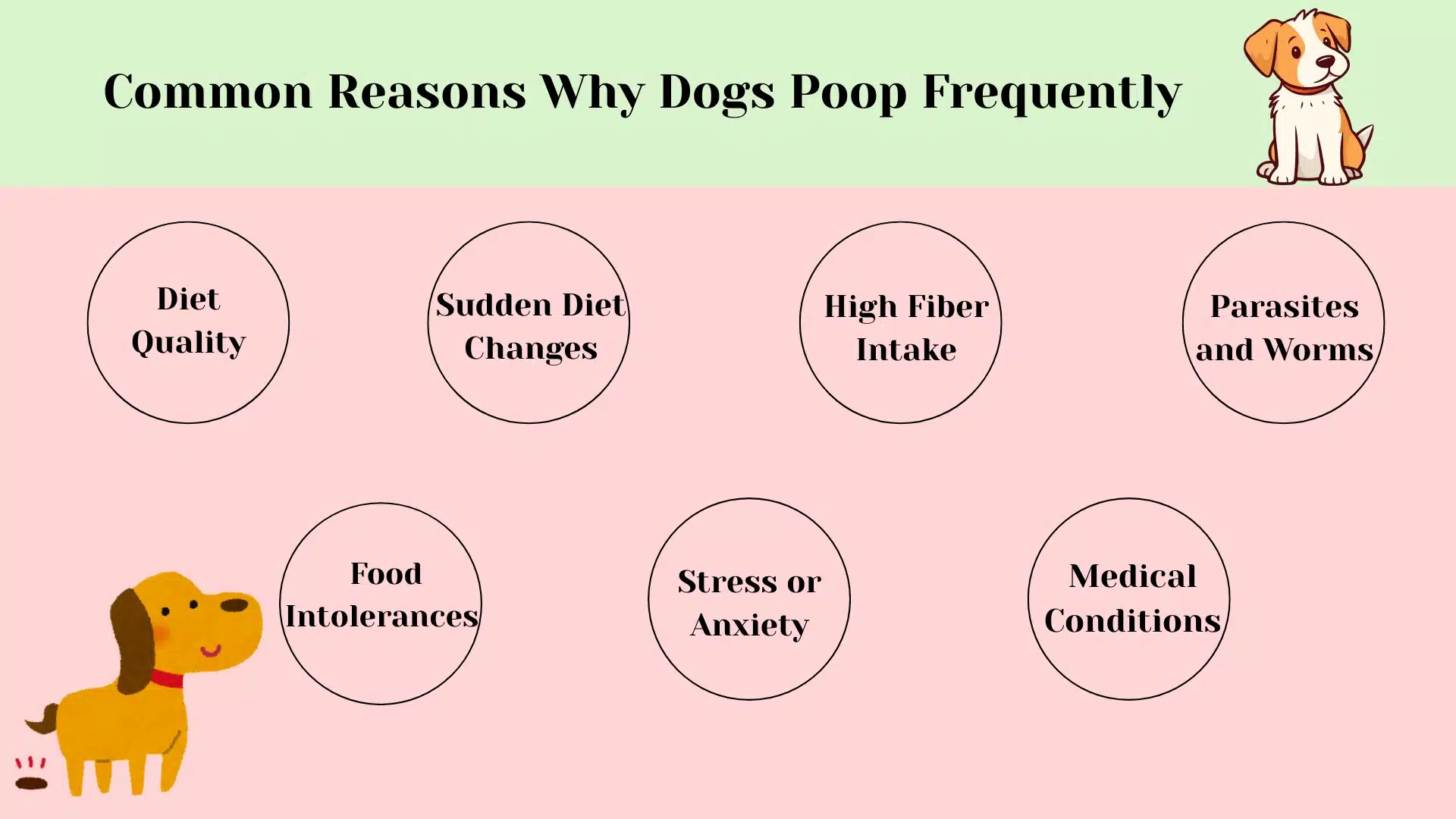 Common Reasons Why Dogs Poop Frequently

Diet Quality

Sudden Diet Changes

High Fiber Intake

Parasites and Worms

Food Intolerances

Stress or Anxiety

Medical Conditions