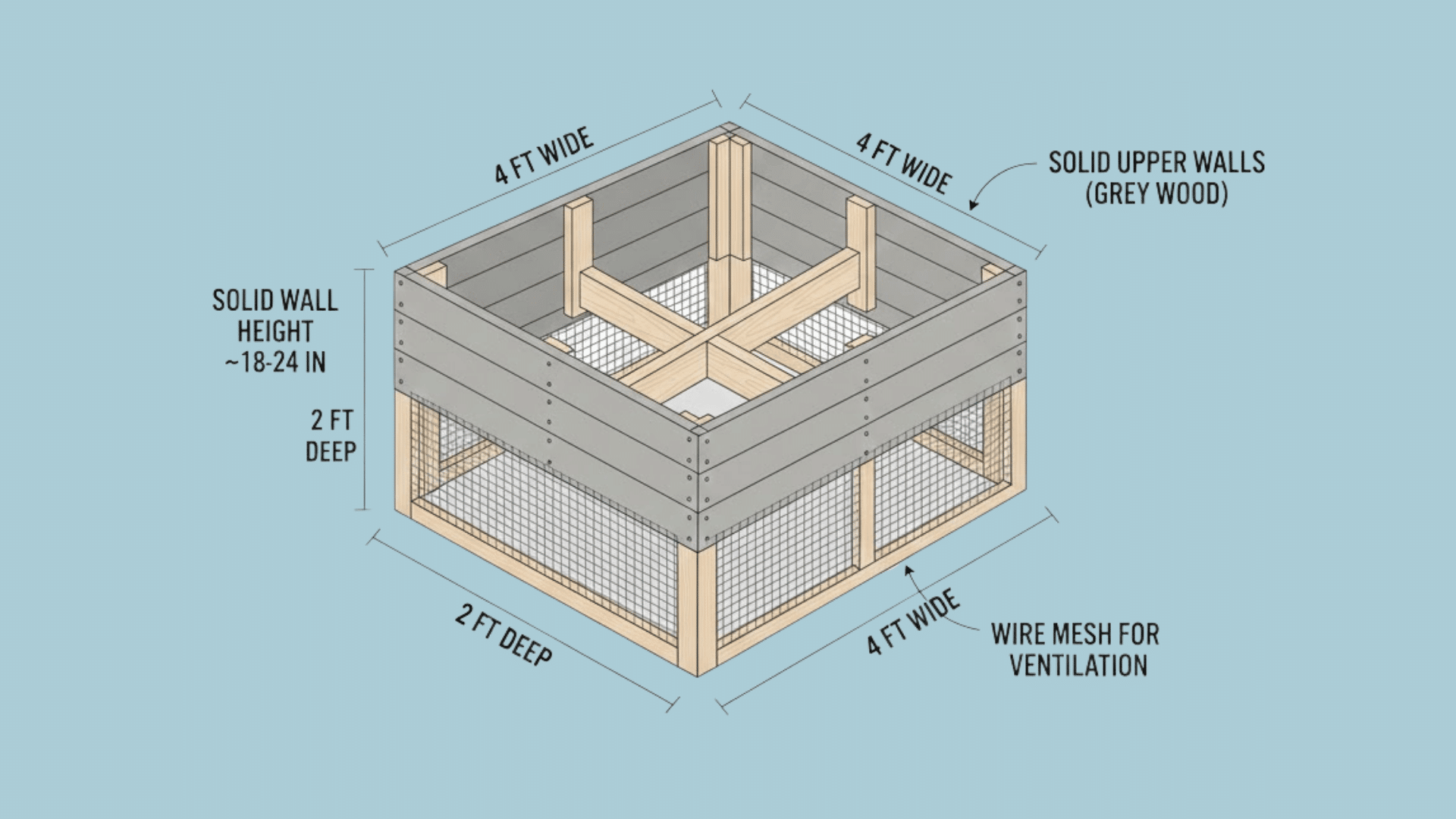 4 FT WIDE

4 FT WIDE

SOLID UPPER WALLS (GREY WOOD)

SOLID WALL HEIGHT ~18-24 IN

2 FT DEEP

2 FT DEEP

4 FT WIDE

WIRE MESH FOR VENTILATION