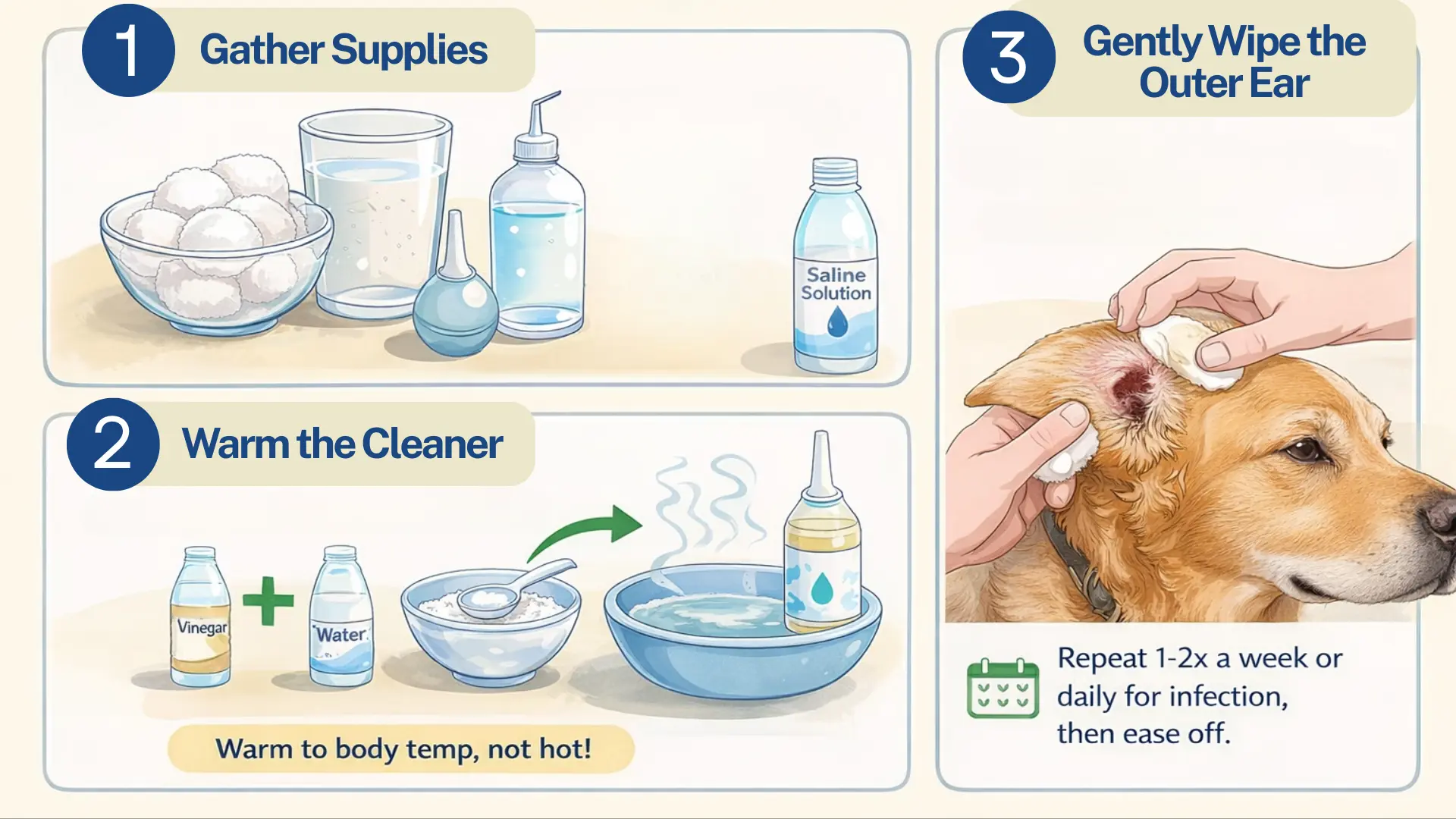 1 Gather Supplies

Saline Solution

2 Warm the Cleaner

Vinegar

Water

Warm to body temp, not hot!

3 Gently Wipe the Outer Ear

Repeat 1-2x a week or daily for infection, then ease off.