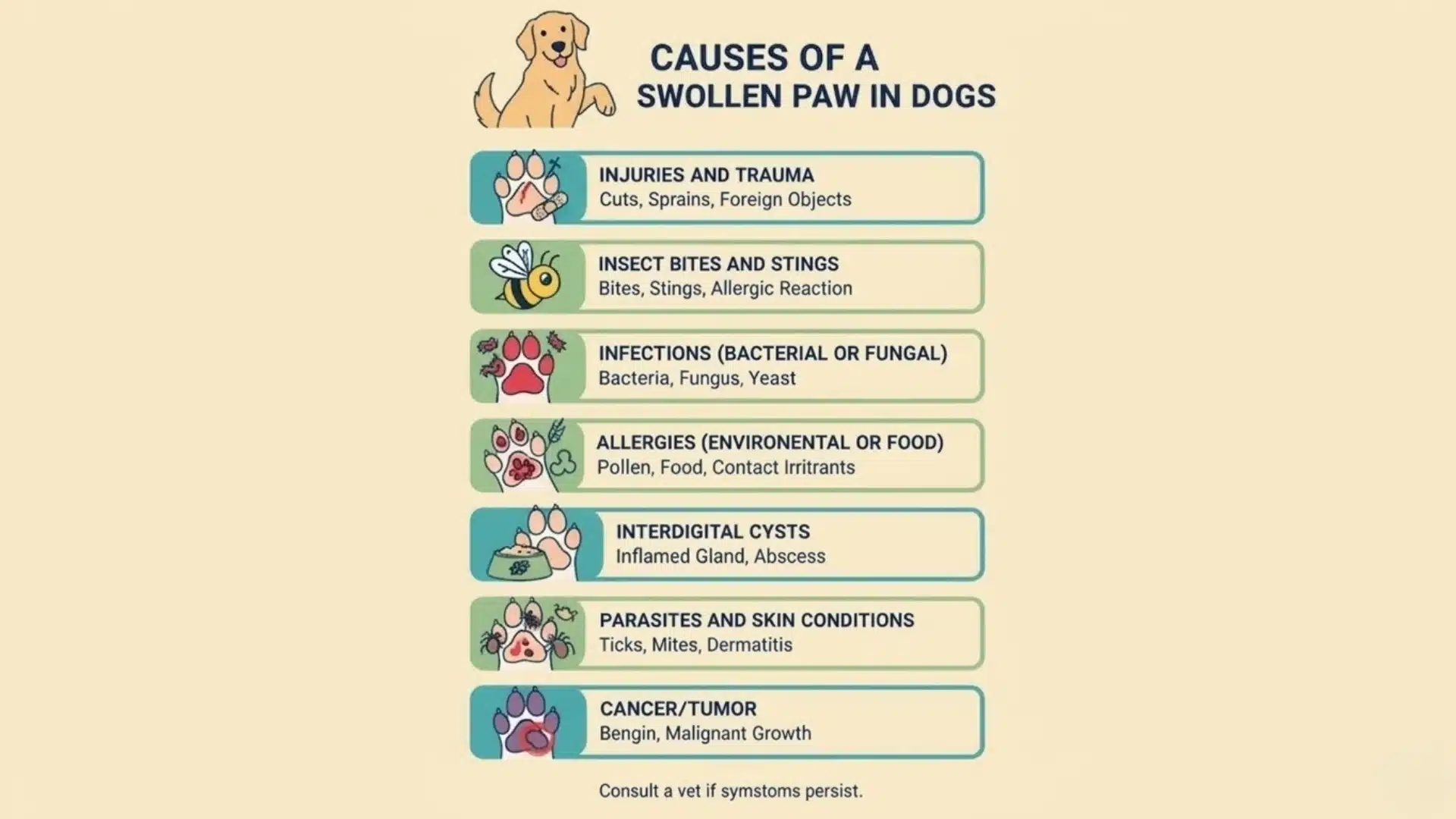 CAUSES OF A SWOLLEN PAW IN DOGS

INJURIES AND TRAUMA
Cuts, Sprains, Foreign Objects

INSECT BITES AND STINGS
Bites, Stings, Allergic Reaction

INFECTIONS (BACTERIAL OR FUNGAL)
Bacteria, Fungus, Yeast

ALLERGIES (ENVIRONENTAL OR FOOD)
Pollen, Food, Contact Irritrants

INTERDIGITAL CYSTS
Inflamed Gland, Abscess

PARASITES AND SKIN CONDITIONS
Ticks, Mites, Dermatitis

CANCER/TUMOR
Bengin, Malignant Growth

Consult a vet if symstoms persist.