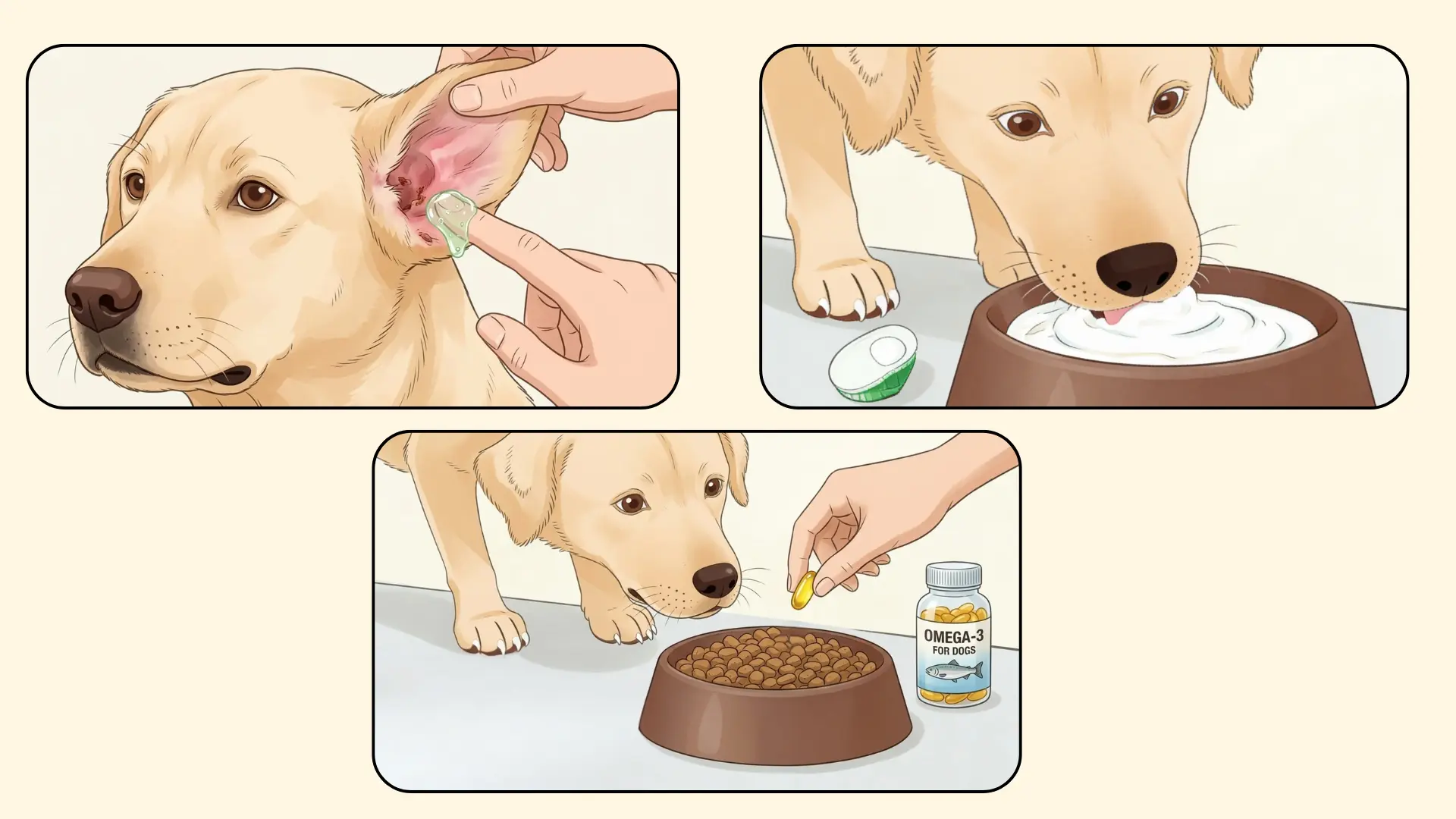 OMEGA-3
FOR DOGS